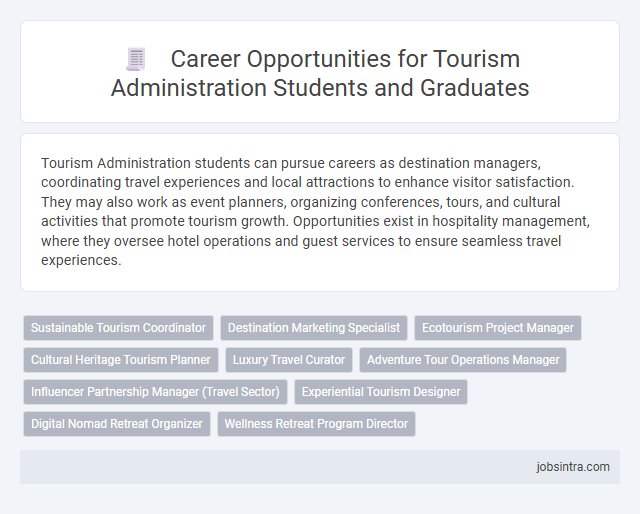 Career Opportunities for Tourism Administration Students and Graduates

Tourism Administration students can pursue careers as destination managers, coordinating travel experiences and local attractions to enhance visitor satisfaction. They may also work as event planners, organizing conferences, tours, and cultural activities that promote tourism growth. Opportunities exist in hospitality management, where they oversee hotel operations and guest services to ensure seamless travel experiences.

Sustainable Tourism Coordinator
Destination Marketing Specialist
Ecotourism Project Manager
Cultural Heritage Tourism Planner
Luxury Travel Curator
Adventure Tour Operations Manager
Influencer Partnership Manager (Travel Sector)
Experiential Tourism Designer
Digital Nomad Retreat Organizer
Wellness Retreat Program Director

jobsintra.com