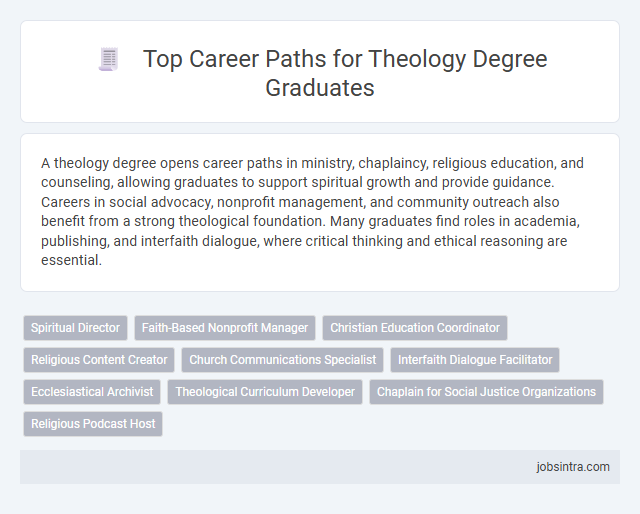 Top Career Paths for Theology Degree Graduates

A theology degree opens career paths in ministry, chaplaincy, religious education, and counseling, allowing graduates to support spiritual growth and provide guidance. Careers in social advocacy, nonprofit management, and community outreach also benefit from a strong theological foundation. Many graduates find roles in academia, publishing, and interfaith dialogue, where critical thinking and ethical reasoning are essential.

Spiritual Director
Faith-Based Nonprofit Manager
Christian Education Coordinator
Religious Content Creator
Church Communications Specialist
Interfaith Dialogue Facilitator
Ecclesiastical Archivist
Theological Curriculum Developer
Chaplain for Social Justice Organizations
Religious Podcast Host

jobsintra.com