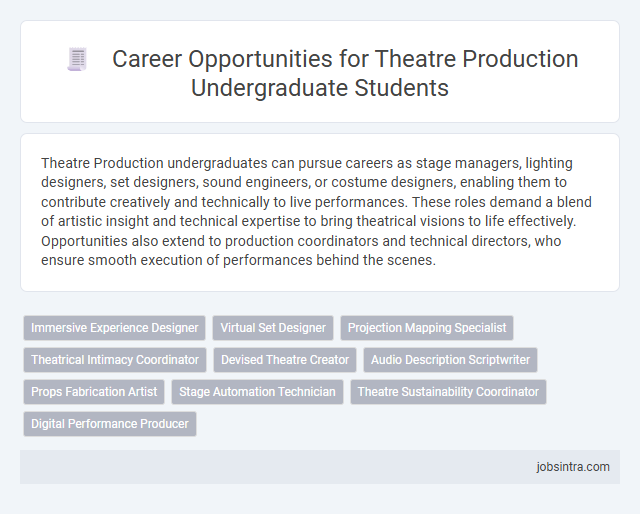 Career Opportunities for Theatre Production Undergraduate Students

Theatre Production undergraduates can pursue careers as stage managers, lighting designers, set designers, sound engineers, or costume designers, enabling them to contribute creatively and technically to live performances. These roles demand a blend of artistic insight and technical expertise to bring theatrical visions to life effectively. Opportunities also extend to production coordinators and technical directors, who ensure smooth execution of performances behind the scenes.

Immersive Experience Designer
Virtual Set Designer
Projection Mapping Specialist
Theatrical Intimacy Coordinator
Devised Theatre Creator
Audio Description Scriptwriter
Props Fabrication Artist
Stage Automation Technician
Theatre Sustainability Coordinator
Digital Performance Producer

jobsintra.com