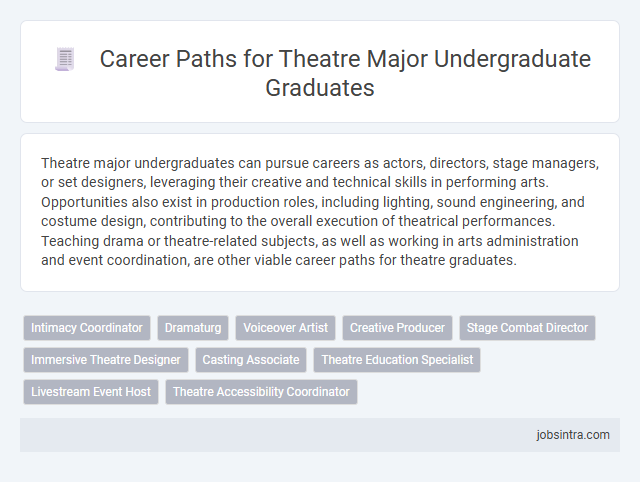 Career Paths for Theatre Major Undergraduate Graduates

Theatre major undergraduates can pursue careers as actors, directors, stage managers, or set designers, leveraging their creative and technical skills in performing arts. Opportunities also exist in production roles, including lighting, sound engineering, and costume design, contributing to the overall execution of theatrical performances. Teaching drama or theatre-related subjects, as well as working in arts administration and event coordination, are other viable career paths for theatre graduates.

Intimacy Coordinator
Dramaturg
Voiceover Artist
Creative Producer
Stage Combat Director
Immersive Theatre Designer
Casting Associate
Theatre Education Specialist
Livestream Event Host
Theatre Accessibility Coordinator

jobsintra.com