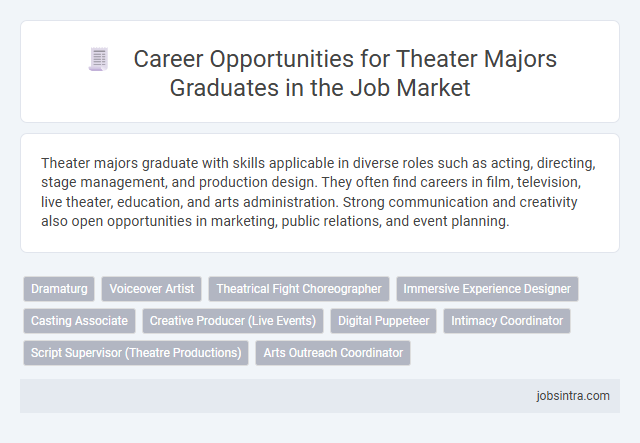 Career Opportunities for Theater Majors Graduates in the Job Market

Theater majors graduate with skills applicable in diverse roles such as acting, directing, stage management, and production design. They often find careers in film, television, live theater, education, and arts administration. Strong communication and creativity also open opportunities in marketing, public relations, and event planning.

Dramaturg
Voiceover Artist
Theatrical Fight Choreographer
Immersive Experience Designer
Casting Associate
Creative Producer (Live Events)
Digital Puppeteer
Intimacy Coordinator
Script Supervisor (Theatre Productions)
Arts Outreach Coordinator

jobsintra.com