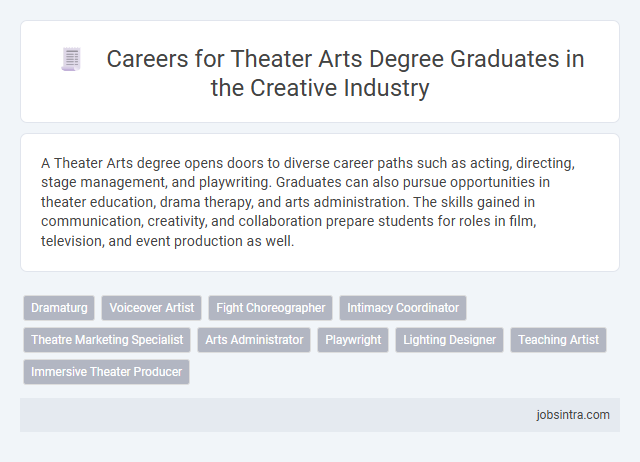 Careers for Theater Arts Degree Graduates in the Creative Industry

A Theater Arts degree opens doors to diverse career paths such as acting, directing, stage management, and playwriting. Graduates can also pursue opportunities in theater education, drama therapy, and arts administration. The skills gained in communication, creativity, and collaboration prepare students for roles in film, television, and event production as well.

Dramaturg
Voiceover Artist
Fight Choreographer
Intimacy Coordinator
Theatre Marketing Specialist
Arts Administrator
Playwright
Lighting Designer
Teaching Artist
Immersive Theater Producer

jobsintra.com