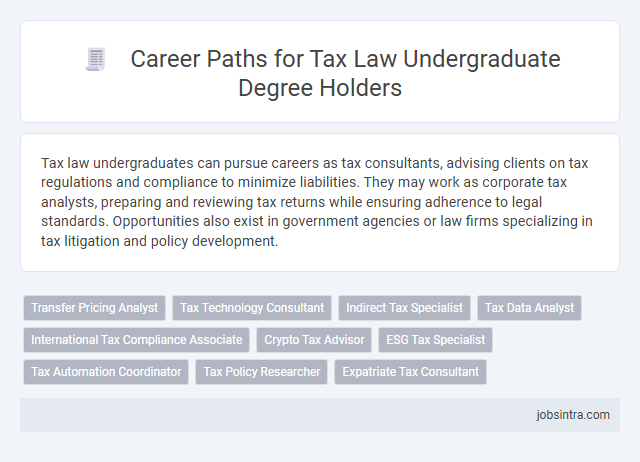 Career Paths for Tax Law Undergraduate Degree Holders

Tax law undergraduates can pursue careers as tax consultants, advising clients on tax regulations and compliance to minimize liabilities. They may work as corporate tax analysts, preparing and reviewing tax returns while ensuring adherence to legal standards. Opportunities also exist in government agencies or law firms specializing in tax litigation and policy development.

Transfer Pricing Analyst
Tax Technology Consultant
Indirect Tax Specialist
Tax Data Analyst
International Tax Compliance Associate
Crypto Tax Advisor
ESG Tax Specialist
Tax Automation Coordinator
Tax Policy Researcher
Expatriate Tax Consultant

jobsintra.com