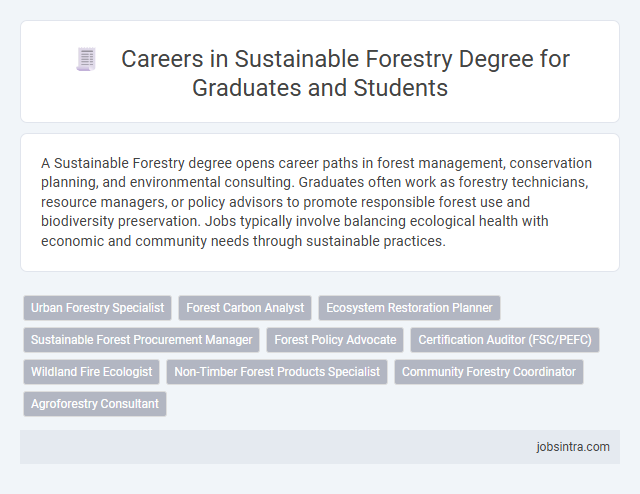 Careers in Sustainable Forestry Degree for Graduates and Students

A Sustainable Forestry degree opens career paths in forest management, conservation planning, and environmental consulting. Graduates often work as forestry technicians, resource managers, or policy advisors to promote responsible forest use and biodiversity preservation. Jobs typically involve balancing ecological health with economic and community needs through sustainable practices.

Urban Forestry Specialist
Forest Carbon Analyst
Ecosystem Restoration Planner
Sustainable Forest Procurement Manager
Forest Policy Advocate
Certification Auditor (FSC/PEFC)
Wildland Fire Ecologist
Non-Timber Forest Products Specialist
Community Forestry Coordinator
Agroforestry Consultant

jobsintra.com