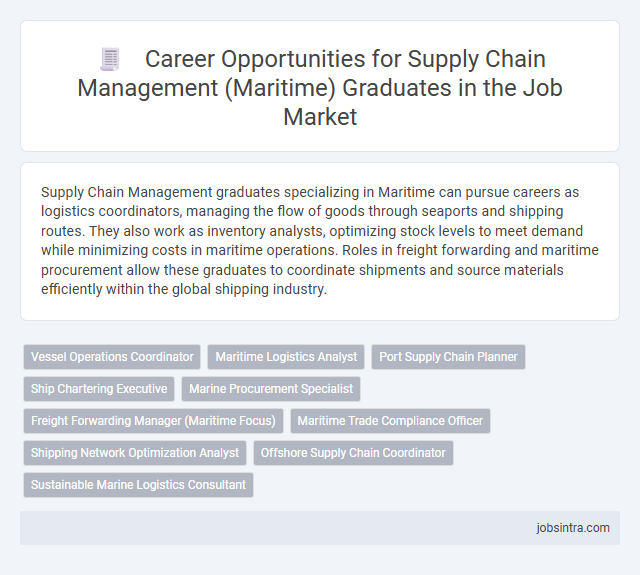 Career Opportunities for Supply Chain Management (Maritime) Graduates in the Job Market

Supply Chain Management graduates specializing in Maritime can pursue careers as logistics coordinators, managing the flow of goods through seaports and shipping routes. They also work as inventory analysts, optimizing stock levels to meet demand while minimizing costs in maritime operations. Roles in freight forwarding and maritime procurement allow these graduates to coordinate shipments and source materials efficiently within the global shipping industry.

Vessel Operations Coordinator
Maritime Logistics Analyst
Port Supply Chain Planner
Ship Chartering Executive
Marine Procurement Specialist
Freight Forwarding Manager (Maritime Focus)
Maritime Trade Compliance Officer
Shipping Network Optimization Analyst
Offshore Supply Chain Coordinator
Sustainable Marine Logistics Consultant

jobsintra.com