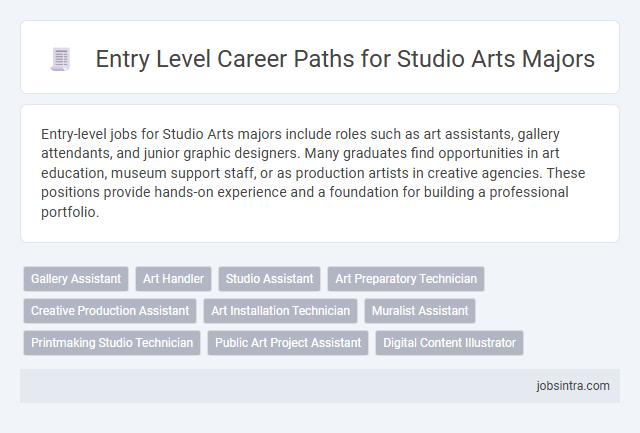 Entry Level Career Paths for Studio Arts Majors

Entry-level jobs for Studio Arts majors include roles such as art assistants, gallery attendants, and junior graphic designers. Many graduates find opportunities in art education, museum support staff, or as production artists in creative agencies. These positions provide hands-on experience and a foundation for building a professional portfolio.

Gallery Assistant
Art Handler
Studio Assistant
Art Preparatory Technician
Creative Production Assistant
Art Installation Technician
Muralist Assistant
Printmaking Studio Technician
Public Art Project Assistant
Digital Content Illustrator

jobsintra.com