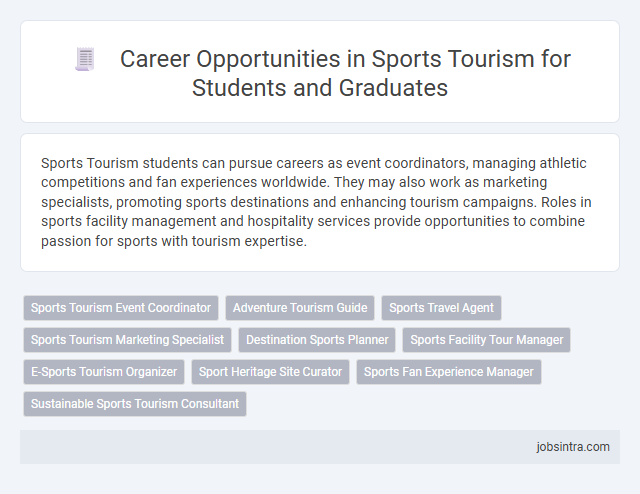 Career Opportunities in Sports Tourism for Students and Graduates

Sports Tourism students can pursue careers as event coordinators, managing athletic competitions and fan experiences worldwide. They may also work as marketing specialists, promoting sports destinations and enhancing tourism campaigns. Roles in sports facility management and hospitality services provide opportunities to combine passion for sports with tourism expertise.

Sports Tourism Event Coordinator
Adventure Tourism Guide
Sports Travel Agent
Sports Tourism Marketing Specialist
Destination Sports Planner
Sports Facility Tour Manager
E-Sports Tourism Organizer
Sport Heritage Site Curator
Sports Fan Experience Manager
Sustainable Sports Tourism Consultant

jobsintra.com