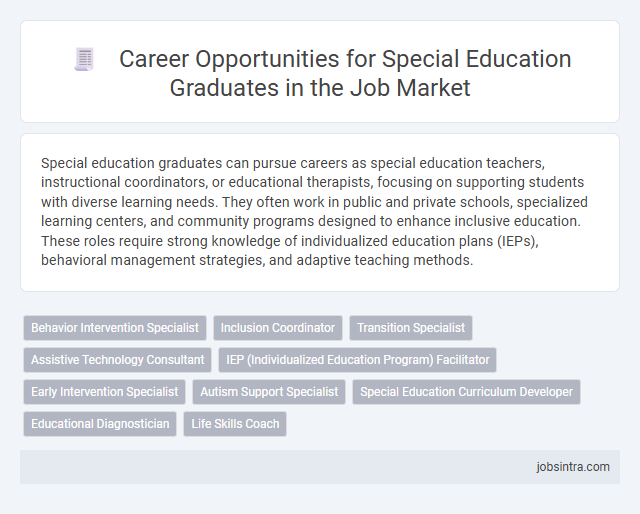 Career Opportunities for Special Education Graduates in the Job Market

Special education graduates can pursue careers as special education teachers, instructional coordinators, or educational therapists, focusing on supporting students with diverse learning needs. They often work in public and private schools, specialized learning centers, and community programs designed to enhance inclusive education. These roles require strong knowledge of individualized education plans (IEPs), behavioral management strategies, and adaptive teaching methods.

Behavior Intervention Specialist
Inclusion Coordinator
Transition Specialist
Assistive Technology Consultant
IEP (Individualized Education Program) Facilitator
Early Intervention Specialist
Autism Support Specialist
Special Education Curriculum Developer
Educational Diagnostician
Life Skills Coach

jobsintra.com