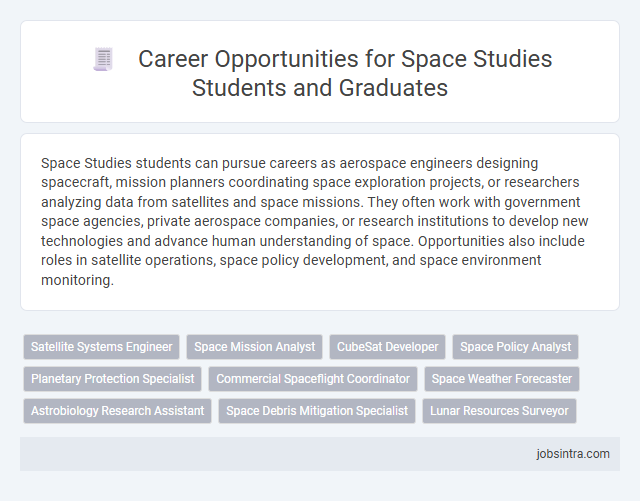 Career Opportunities for Space Studies Students and Graduates

Space Studies students can pursue careers as aerospace engineers designing spacecraft, mission planners coordinating space exploration projects, or researchers analyzing data from satellites and space missions. They often work with government space agencies, private aerospace companies, or research institutions to develop new technologies and advance human understanding of space. Opportunities also include roles in satellite operations, space policy development, and space environment monitoring.

Satellite Systems Engineer
Space Mission Analyst
CubeSat Developer
Space Policy Analyst
Planetary Protection Specialist
Commercial Spaceflight Coordinator
Space Weather Forecaster
Astrobiology Research Assistant
Space Debris Mitigation Specialist
Lunar Resources Surveyor

jobsintra.com