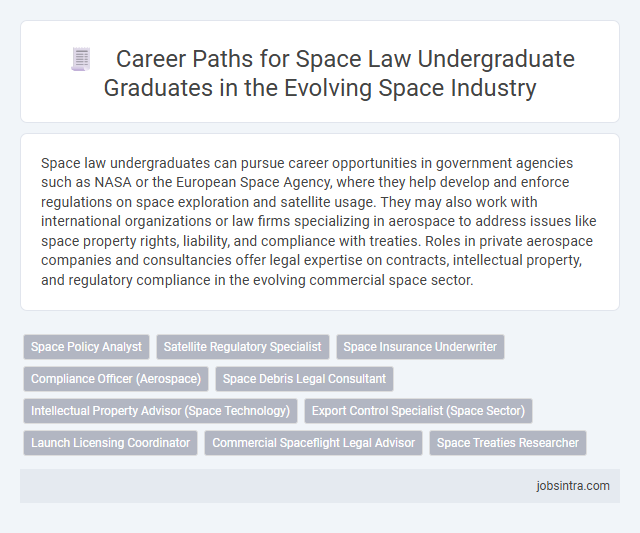 Career Paths for Space Law Undergraduate Graduates in the Evolving Space Industry

Space law undergraduates can pursue career opportunities in government agencies such as NASA or the European Space Agency, where they help develop and enforce regulations on space exploration and satellite usage. They may also work with international organizations or law firms specializing in aerospace to address issues like space property rights, liability, and compliance with treaties. Roles in private aerospace companies and consultancies offer legal expertise on contracts, intellectual property, and regulatory compliance in the evolving commercial space sector.

Space Policy Analyst
Satellite Regulatory Specialist
Space Insurance Underwriter
Compliance Officer (Aerospace)
Space Debris Legal Consultant
Intellectual Property Advisor (Space Technology)
Export Control Specialist (Space Sector)
Launch Licensing Coordinator
Commercial Spaceflight Legal Advisor
Space Treaties Researcher

jobsintra.com