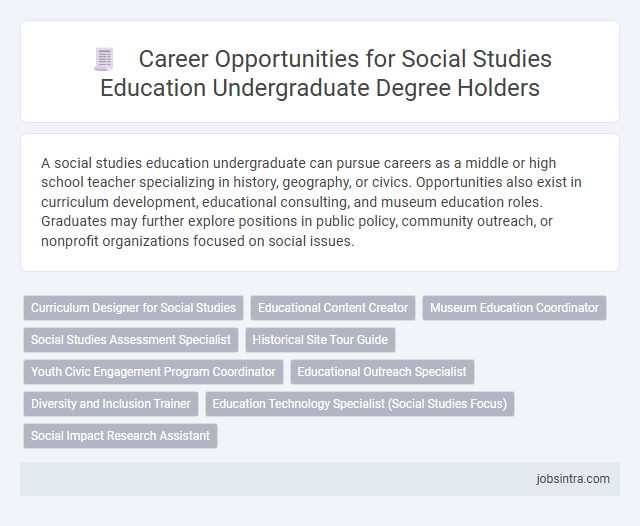 Career Opportunities for Social Studies Education Undergraduate Degree Holders

A social studies education undergraduate can pursue careers as a middle or high school teacher specializing in history, geography, or civics. Opportunities also exist in curriculum development, educational consulting, and museum education roles. Graduates may further explore positions in public policy, community outreach, or nonprofit organizations focused on social issues.

Curriculum Designer for Social Studies
Educational Content Creator
Museum Education Coordinator
Social Studies Assessment Specialist
Historical Site Tour Guide
Youth Civic Engagement Program Coordinator
Educational Outreach Specialist
Diversity and Inclusion Trainer
Education Technology Specialist (Social Studies Focus)
Social Impact Research Assistant

jobsintra.com