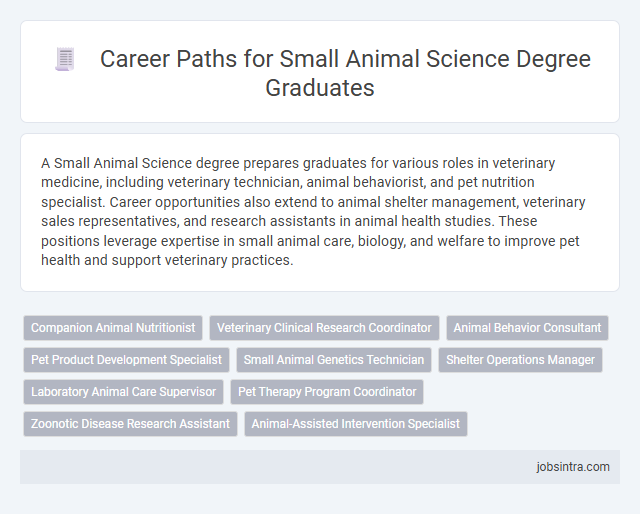 Career Paths for Small Animal Science Degree Graduates

A Small Animal Science degree prepares graduates for various roles in veterinary medicine, including veterinary technician, animal behaviorist, and pet nutrition specialist. Career opportunities also extend to animal shelter management, veterinary sales representatives, and research assistants in animal health studies. These positions leverage expertise in small animal care, biology, and welfare to improve pet health and support veterinary practices.

Companion Animal Nutritionist
Veterinary Clinical Research Coordinator
Animal Behavior Consultant
Pet Product Development Specialist
Small Animal Genetics Technician
Shelter Operations Manager
Laboratory Animal Care Supervisor
Pet Therapy Program Coordinator
Zoonotic Disease Research Assistant
Animal-Assisted Intervention Specialist

jobsintra.com