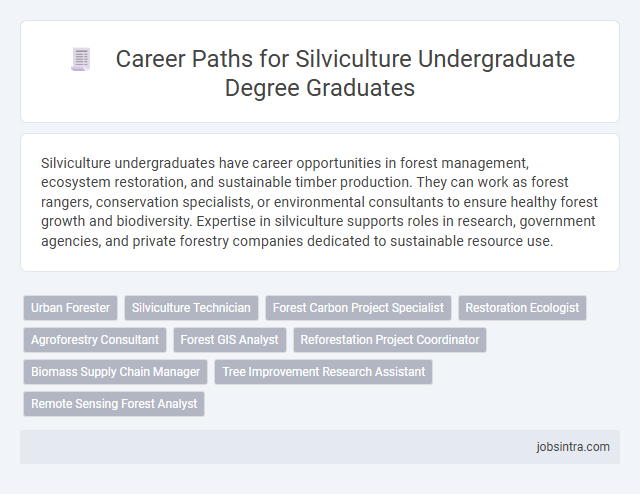 Career Paths for Silviculture Undergraduate Degree Graduates

Silviculture undergraduates have career opportunities in forest management, ecosystem restoration, and sustainable timber production. They can work as forest rangers, conservation specialists, or environmental consultants to ensure healthy forest growth and biodiversity. Expertise in silviculture supports roles in research, government agencies, and private forestry companies dedicated to sustainable resource use.

Urban Forester
Silviculture Technician
Forest Carbon Project Specialist
Restoration Ecologist
Agroforestry Consultant
Forest GIS Analyst
Reforestation Project Coordinator
Biomass Supply Chain Manager
Tree Improvement Research Assistant
Remote Sensing Forest Analyst

jobsintra.com