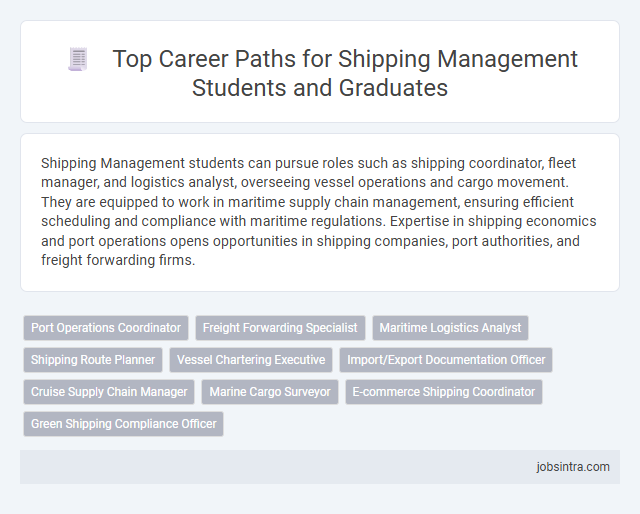 Top Career Paths for Shipping Management Students and Graduates

Shipping Management students can pursue roles such as shipping coordinator, fleet manager, and logistics analyst, overseeing vessel operations and cargo movement. They are equipped to work in maritime supply chain management, ensuring efficient scheduling and compliance with maritime regulations. Expertise in shipping economics and port operations opens opportunities in shipping companies, port authorities, and freight forwarding firms.

Port Operations Coordinator
Freight Forwarding Specialist
Maritime Logistics Analyst
Shipping Route Planner
Vessel Chartering Executive
Import/Export Documentation Officer
Cruise Supply Chain Manager
Marine Cargo Surveyor
E-commerce Shipping Coordinator
Green Shipping Compliance Officer

jobsintra.com