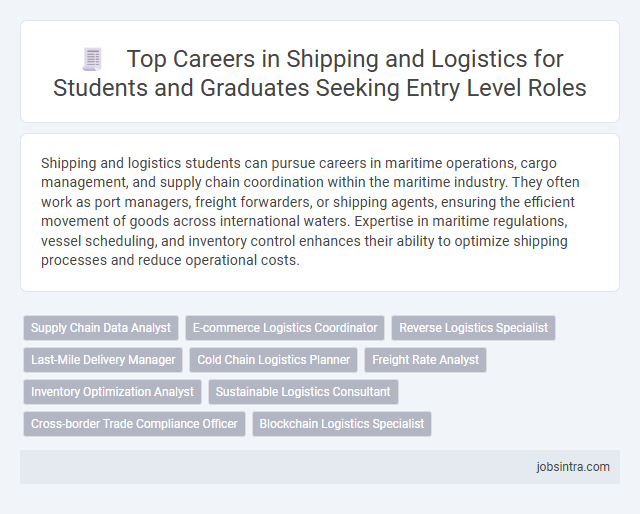 Top Careers in Shipping and Logistics for Students and Graduates Seeking Entry Level Roles

Shipping and logistics students can pursue careers in maritime operations, cargo management, and supply chain coordination within the maritime industry. They often work as port managers, freight forwarders, or shipping agents, ensuring the efficient movement of goods across international waters. Expertise in maritime regulations, vessel scheduling, and inventory control enhances their ability to optimize shipping processes and reduce operational costs.

Supply Chain Data Analyst
E-commerce Logistics Coordinator
Reverse Logistics Specialist
Last-Mile Delivery Manager
Cold Chain Logistics Planner
Freight Rate Analyst
Inventory Optimization Analyst
Sustainable Logistics Consultant
Cross-border Trade Compliance Officer
Blockchain Logistics Specialist

jobsintra.com