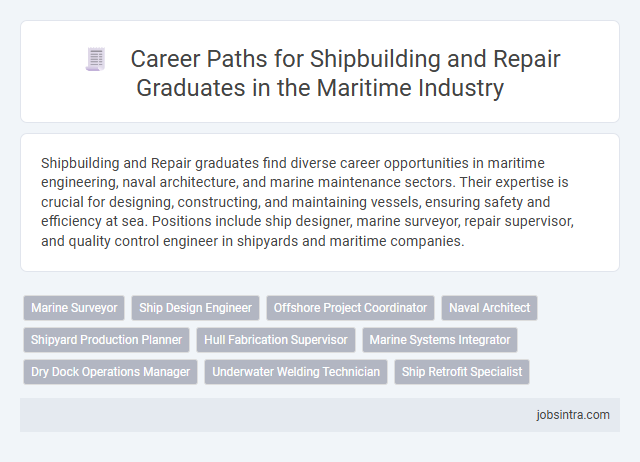 Career Paths for Shipbuilding and Repair Graduates in the Maritime Industry

Shipbuilding and Repair graduates find diverse career opportunities in maritime engineering, naval architecture, and marine maintenance sectors. Their expertise is crucial for designing, constructing, and maintaining vessels, ensuring safety and efficiency at sea. Positions include ship designer, marine surveyor, repair supervisor, and quality control engineer in shipyards and maritime companies.

Marine Surveyor
Ship Design Engineer
Offshore Project Coordinator
Naval Architect
Shipyard Production Planner
Hull Fabrication Supervisor
Marine Systems Integrator
Dry Dock Operations Manager
Underwater Welding Technician
Ship Retrofit Specialist

jobsintra.com