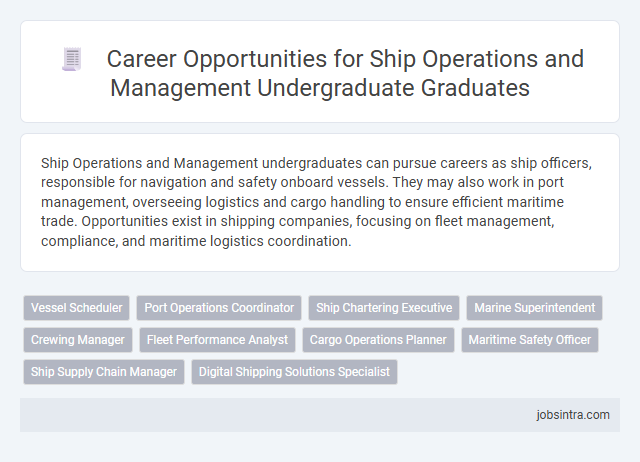 Career Opportunities for Ship Operations and Management Undergraduate Graduates

Ship Operations and Management undergraduates can pursue careers as ship officers, responsible for navigation and safety onboard vessels. They may also work in port management, overseeing logistics and cargo handling to ensure efficient maritime trade. Opportunities exist in shipping companies, focusing on fleet management, compliance, and maritime logistics coordination.

Vessel Scheduler
Port Operations Coordinator
Ship Chartering Executive
Marine Superintendent
Crewing Manager
Fleet Performance Analyst
Cargo Operations Planner
Maritime Safety Officer
Ship Supply Chain Manager
Digital Shipping Solutions Specialist

jobsintra.com