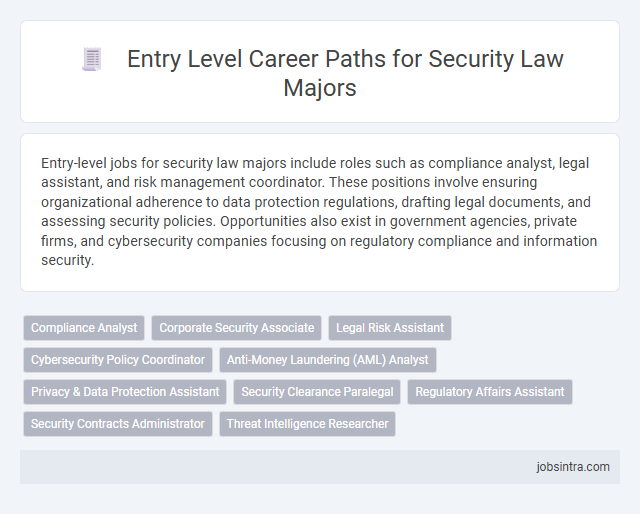 Entry Level Career Paths for Security Law Majors

Entry-level jobs for security law majors include roles such as compliance analyst, legal assistant, and risk management coordinator. These positions involve ensuring organizational adherence to data protection regulations, drafting legal documents, and assessing security policies. Opportunities also exist in government agencies, private firms, and cybersecurity companies focusing on regulatory compliance and information security.

Compliance Analyst
Corporate Security Associate
Legal Risk Assistant
Cybersecurity Policy Coordinator
Anti-Money Laundering (AML) Analyst
Privacy & Data Protection Assistant
Security Clearance Paralegal
Regulatory Affairs Assistant
Security Contracts Administrator
Threat Intelligence Researcher

jobsintra.com