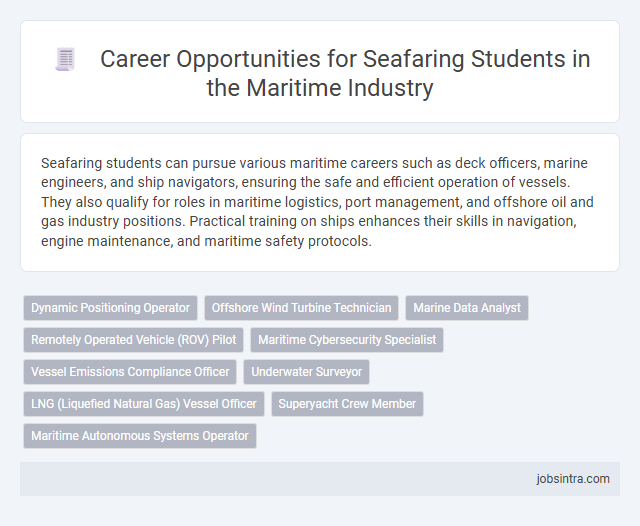 Career Opportunities for Seafaring Students in the Maritime Industry

Seafaring students can pursue various maritime careers such as deck officers, marine engineers, and ship navigators, ensuring the safe and efficient operation of vessels. They also qualify for roles in maritime logistics, port management, and offshore oil and gas industry positions. Practical training on ships enhances their skills in navigation, engine maintenance, and maritime safety protocols.

Dynamic Positioning Operator
Offshore Wind Turbine Technician
Marine Data Analyst
Remotely Operated Vehicle (ROV) Pilot
Maritime Cybersecurity Specialist
Vessel Emissions Compliance Officer
Underwater Surveyor
LNG (Liquefied Natural Gas) Vessel Officer
Superyacht Crew Member
Maritime Autonomous Systems Operator

jobsintra.com