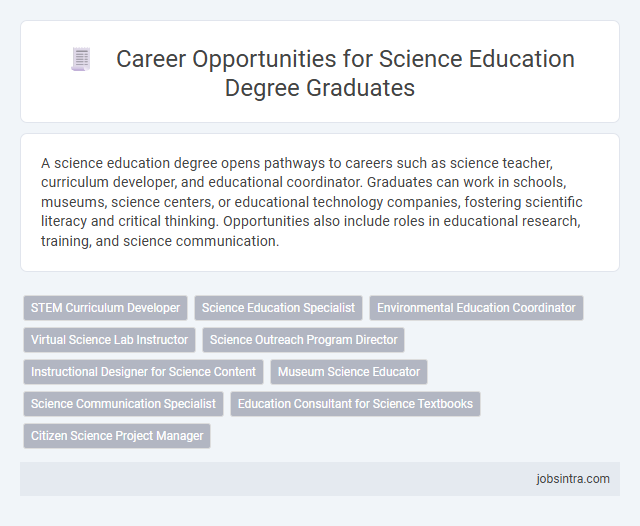 Career Opportunities for Science Education Degree Graduates

A science education degree opens pathways to careers such as science teacher, curriculum developer, and educational coordinator. Graduates can work in schools, museums, science centers, or educational technology companies, fostering scientific literacy and critical thinking. Opportunities also include roles in educational research, training, and science communication.

STEM Curriculum Developer
Science Education Specialist
Environmental Education Coordinator
Virtual Science Lab Instructor
Science Outreach Program Director
Instructional Designer for Science Content
Museum Science Educator
Science Communication Specialist
Education Consultant for Science Textbooks
Citizen Science Project Manager

jobsintra.com