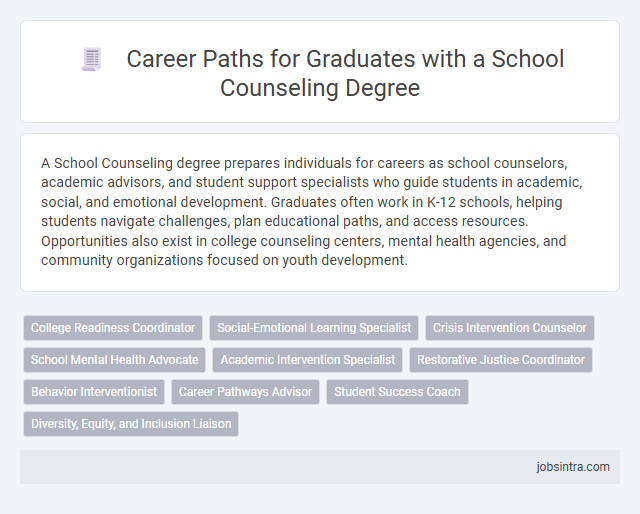 Career Paths for Graduates with a School Counseling Degree

A School Counseling degree prepares individuals for careers as school counselors, academic advisors, and student support specialists who guide students in academic, social, and emotional development. Graduates often work in K-12 schools, helping students navigate challenges, plan educational paths, and access resources. Opportunities also exist in college counseling centers, mental health agencies, and community organizations focused on youth development.

College Readiness Coordinator
Social-Emotional Learning Specialist
Crisis Intervention Counselor
School Mental Health Advocate
Academic Intervention Specialist
Restorative Justice Coordinator
Behavior Interventionist
Career Pathways Advisor
Student Success Coach
Diversity, Equity, and Inclusion Liaison

jobsintra.com