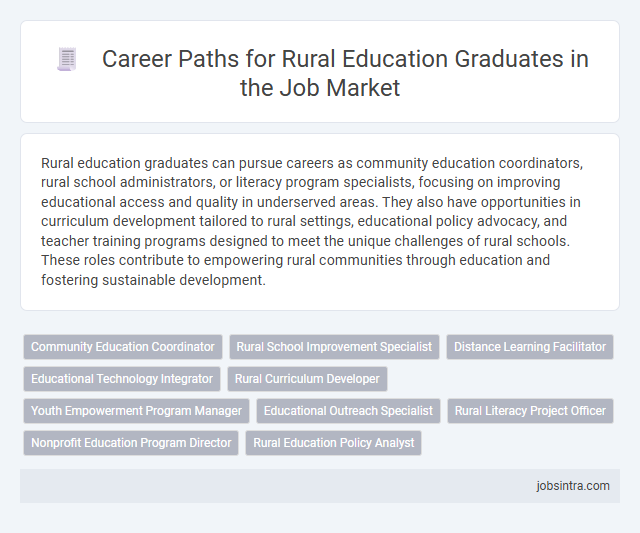 Career Paths for Rural Education Graduates in the Job Market

Rural education graduates can pursue careers as community education coordinators, rural school administrators, or literacy program specialists, focusing on improving educational access and quality in underserved areas. They also have opportunities in curriculum development tailored to rural settings, educational policy advocacy, and teacher training programs designed to meet the unique challenges of rural schools. These roles contribute to empowering rural communities through education and fostering sustainable development.

Community Education Coordinator
Rural School Improvement Specialist
Distance Learning Facilitator
Educational Technology Integrator
Rural Curriculum Developer
Youth Empowerment Program Manager
Educational Outreach Specialist
Rural Literacy Project Officer
Nonprofit Education Program Director
Rural Education Policy Analyst

jobsintra.com