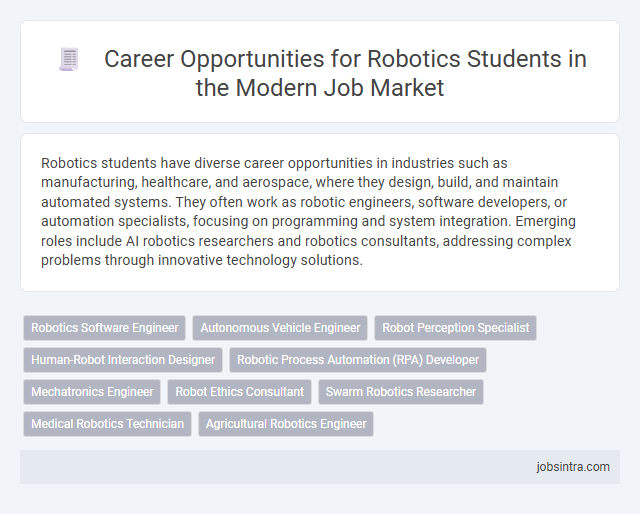 Career Opportunities for Robotics Students in the Modern Job Market

Robotics students have diverse career opportunities in industries such as manufacturing, healthcare, and aerospace, where they design, build, and maintain automated systems. They often work as robotic engineers, software developers, or automation specialists, focusing on programming and system integration. Emerging roles include AI robotics researchers and robotics consultants, addressing complex problems through innovative technology solutions.

Robotics Software Engineer
Autonomous Vehicle Engineer
Robot Perception Specialist
Human-Robot Interaction Designer
Robotic Process Automation (RPA) Developer
Mechatronics Engineer
Robot Ethics Consultant
Swarm Robotics Researcher
Medical Robotics Technician
Agricultural Robotics Engineer

jobsintra.com