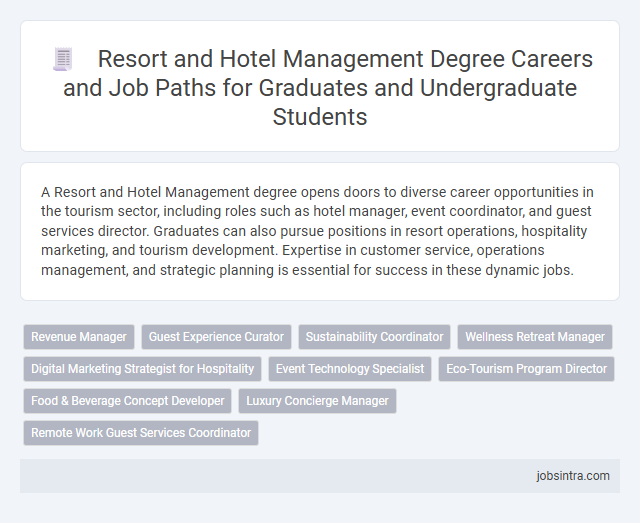 Resort and Hotel Management Degree Careers and Job Paths for Graduates and Undergraduate Students

A Resort and Hotel Management degree opens doors to diverse career opportunities in the tourism sector, including roles such as hotel manager, event coordinator, and guest services director. Graduates can also pursue positions in resort operations, hospitality marketing, and tourism development. Expertise in customer service, operations management, and strategic planning is essential for success in these dynamic jobs.

Revenue Manager
Guest Experience Curator
Sustainability Coordinator
Wellness Retreat Manager
Digital Marketing Strategist for Hospitality
Event Technology Specialist
Eco-Tourism Program Director
Food & Beverage Concept Developer
Luxury Concierge Manager
Remote Work Guest Services Coordinator

jobsintra.com