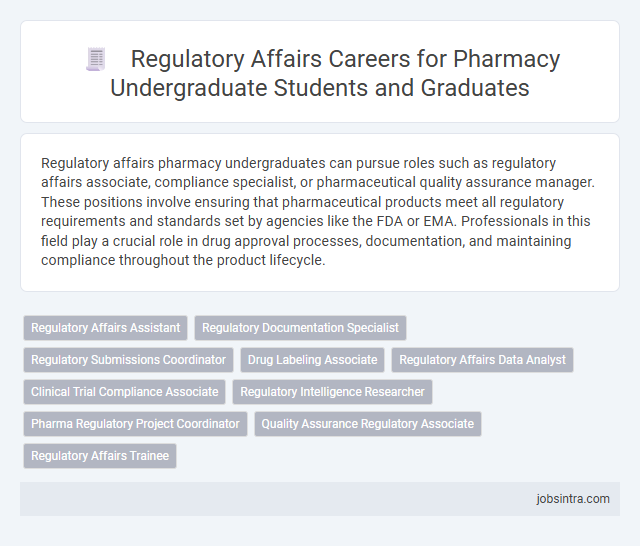 Regulatory Affairs Careers for Pharmacy Undergraduate Students and Graduates

Regulatory affairs pharmacy undergraduates can pursue roles such as regulatory affairs associate, compliance specialist, or pharmaceutical quality assurance manager. These positions involve ensuring that pharmaceutical products meet all regulatory requirements and standards set by agencies like the FDA or EMA. Professionals in this field play a crucial role in drug approval processes, documentation, and maintaining compliance throughout the product lifecycle.

Regulatory Affairs Assistant
Regulatory Documentation Specialist
Regulatory Submissions Coordinator
Drug Labeling Associate
Regulatory Affairs Data Analyst
Clinical Trial Compliance Associate
Regulatory Intelligence Researcher
Pharma Regulatory Project Coordinator
Quality Assurance Regulatory Associate
Regulatory Affairs Trainee

jobsintra.com