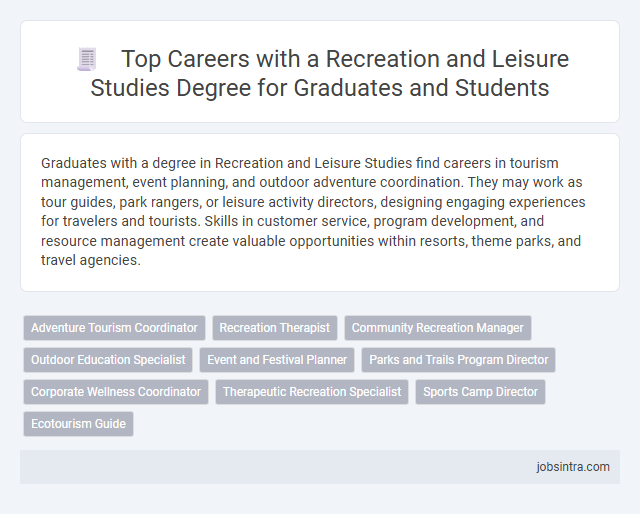 Top Careers with a Recreation and Leisure Studies Degree for Graduates and Students

Graduates with a degree in Recreation and Leisure Studies find careers in tourism management, event planning, and outdoor adventure coordination. They may work as tour guides, park rangers, or leisure activity directors, designing engaging experiences for travelers and tourists. Skills in customer service, program development, and resource management create valuable opportunities within resorts, theme parks, and travel agencies.

Adventure Tourism Coordinator
Recreation Therapist
Community Recreation Manager
Outdoor Education Specialist
Event and Festival Planner
Parks and Trails Program Director
Corporate Wellness Coordinator
Therapeutic Recreation Specialist
Sports Camp Director
Ecotourism Guide

jobsintra.com