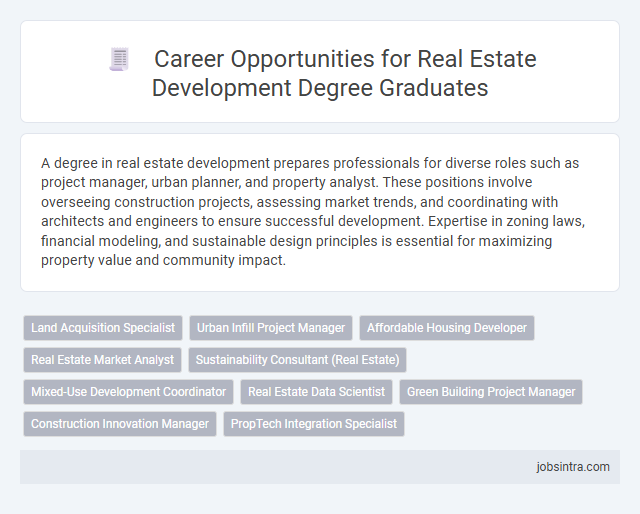 Career Opportunities for Real Estate Development Degree Graduates

A degree in real estate development prepares professionals for diverse roles such as project manager, urban planner, and property analyst. These positions involve overseeing construction projects, assessing market trends, and coordinating with architects and engineers to ensure successful development. Expertise in zoning laws, financial modeling, and sustainable design principles is essential for maximizing property value and community impact.

Land Acquisition Specialist
Urban Infill Project Manager
Affordable Housing Developer
Real Estate Market Analyst
Sustainability Consultant (Real Estate)
Mixed-Use Development Coordinator
Real Estate Data Scientist
Green Building Project Manager
Construction Innovation Manager
PropTech Integration Specialist

jobsintra.com