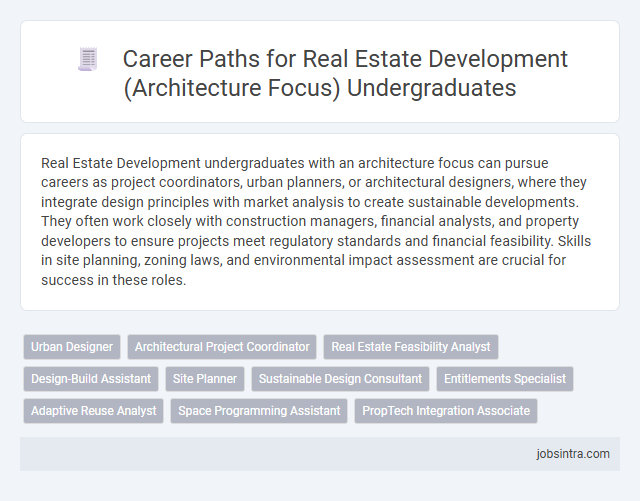 Career Paths for Real Estate Development (Architecture Focus) Undergraduates

Real Estate Development undergraduates with an architecture focus can pursue careers as project coordinators, urban planners, or architectural designers, where they integrate design principles with market analysis to create sustainable developments. They often work closely with construction managers, financial analysts, and property developers to ensure projects meet regulatory standards and financial feasibility. Skills in site planning, zoning laws, and environmental impact assessment are crucial for success in these roles.

Urban Designer
Architectural Project Coordinator
Real Estate Feasibility Analyst
Design-Build Assistant
Site Planner
Sustainable Design Consultant
Entitlements Specialist
Adaptive Reuse Analyst
Space Programming Assistant
PropTech Integration Associate

jobsintra.com