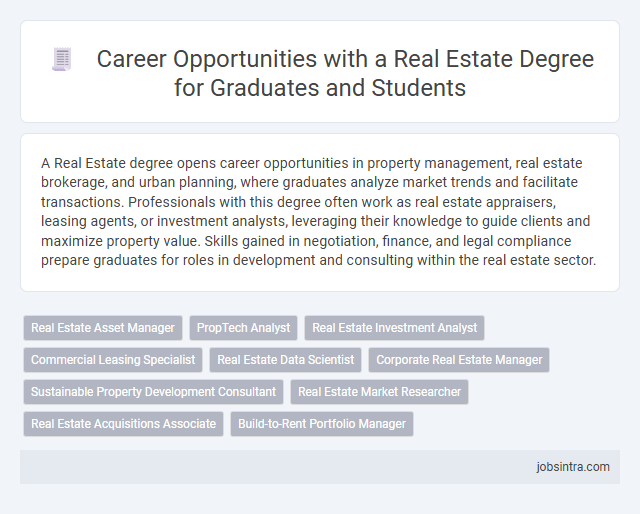 Career Opportunities with a Real Estate Degree for Graduates and Students

A Real Estate degree opens career opportunities in property management, real estate brokerage, and urban planning, where graduates analyze market trends and facilitate transactions. Professionals with this degree often work as real estate appraisers, leasing agents, or investment analysts, leveraging their knowledge to guide clients and maximize property value. Skills gained in negotiation, finance, and legal compliance prepare graduates for roles in development and consulting within the real estate sector.

Real Estate Asset Manager
PropTech Analyst
Real Estate Investment Analyst
Commercial Leasing Specialist
Real Estate Data Scientist
Corporate Real Estate Manager
Sustainable Property Development Consultant
Real Estate Market Researcher
Real Estate Acquisitions Associate
Build-to-Rent Portfolio Manager

jobsintra.com