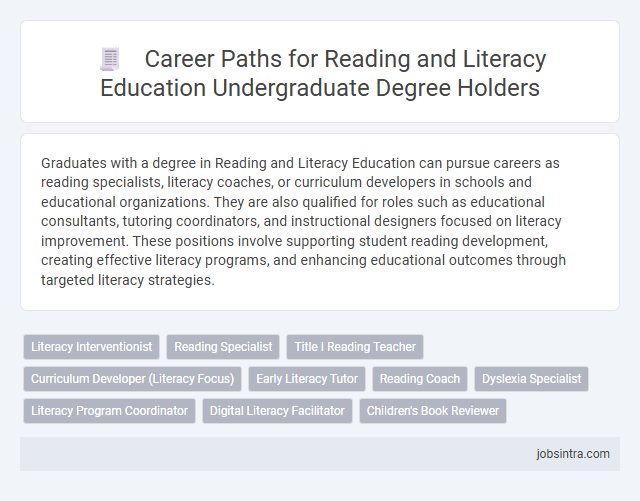 Career Paths for Reading and Literacy Education Undergraduate Degree Holders

Graduates with a degree in Reading and Literacy Education can pursue careers as reading specialists, literacy coaches, or curriculum developers in schools and educational organizations. They are also qualified for roles such as educational consultants, tutoring coordinators, and instructional designers focused on literacy improvement. These positions involve supporting student reading development, creating effective literacy programs, and enhancing educational outcomes through targeted literacy strategies.

Literacy Interventionist
Reading Specialist
Title I Reading Teacher
Curriculum Developer (Literacy Focus)
Early Literacy Tutor
Reading Coach
Dyslexia Specialist
Literacy Program Coordinator
Digital Literacy Facilitator
Children's Book Reviewer

jobsintra.com