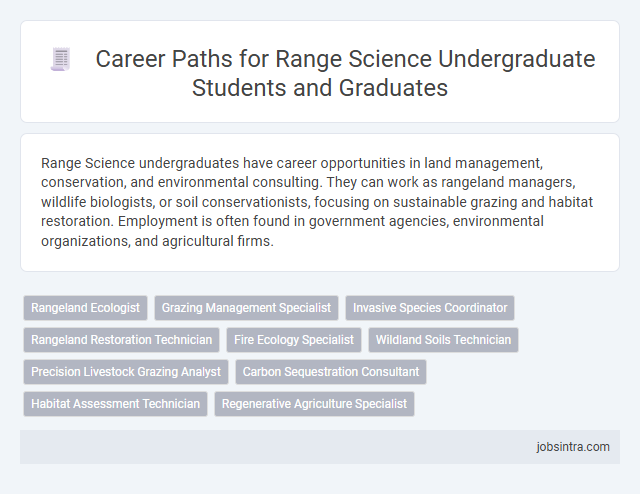 Career Paths for Range Science Undergraduate Students and Graduates

Range Science undergraduates have career opportunities in land management, conservation, and environmental consulting. They can work as rangeland managers, wildlife biologists, or soil conservationists, focusing on sustainable grazing and habitat restoration. Employment is often found in government agencies, environmental organizations, and agricultural firms.

Rangeland Ecologist
Grazing Management Specialist
Invasive Species Coordinator
Rangeland Restoration Technician
Fire Ecology Specialist
Wildland Soils Technician
Precision Livestock Grazing Analyst
Carbon Sequestration Consultant
Habitat Assessment Technician
Regenerative Agriculture Specialist

jobsintra.com