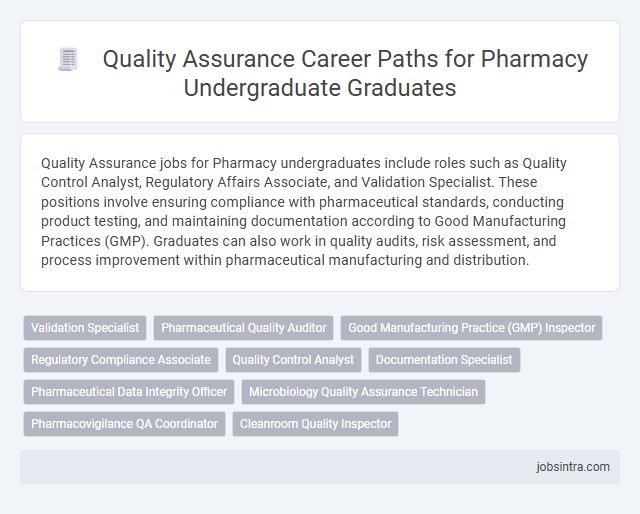 Quality Assurance Career Paths for Pharmacy Undergraduate Graduates

Quality Assurance jobs for Pharmacy undergraduates include roles such as Quality Control Analyst, Regulatory Affairs Associate, and Validation Specialist. These positions involve ensuring compliance with pharmaceutical standards, conducting product testing, and maintaining documentation according to Good Manufacturing Practices (GMP). Graduates can also work in quality audits, risk assessment, and process improvement within pharmaceutical manufacturing and distribution.

Validation Specialist

Pharmaceutical Quality Auditor

Good Manufacturing Practice (GMP) Inspector

Regulatory Compliance Associate

Quality Control Analyst

Documentation Specialist

Pharmaceutical Data Integrity Officer

Microbiology Quality Assurance Technician

Pharmacovigilance QA Coordinator

Cleanroom Quality Inspector

jobsintra.com