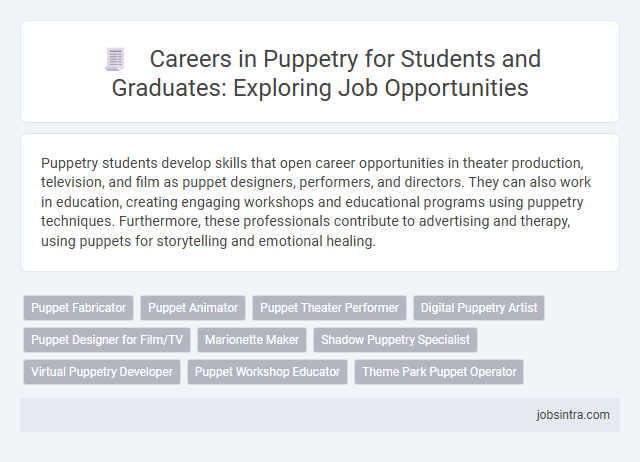 Careers in Puppetry for Students and Graduates: Exploring Job Opportunities

Puppetry students develop skills that open career opportunities in theater production, television, and film as puppet designers, performers, and directors. They can also work in education, creating engaging workshops and educational programs using puppetry techniques. Furthermore, these professionals contribute to advertising and therapy, using puppets for storytelling and emotional healing.

Puppet Fabricator
Puppet Animator
Puppet Theater Performer
Digital Puppetry Artist
Puppet Designer for Film/TV
Marionette Maker
Shadow Puppetry Specialist
Virtual Puppetry Developer
Puppet Workshop Educator
Theme Park Puppet Operator

jobsintra.com