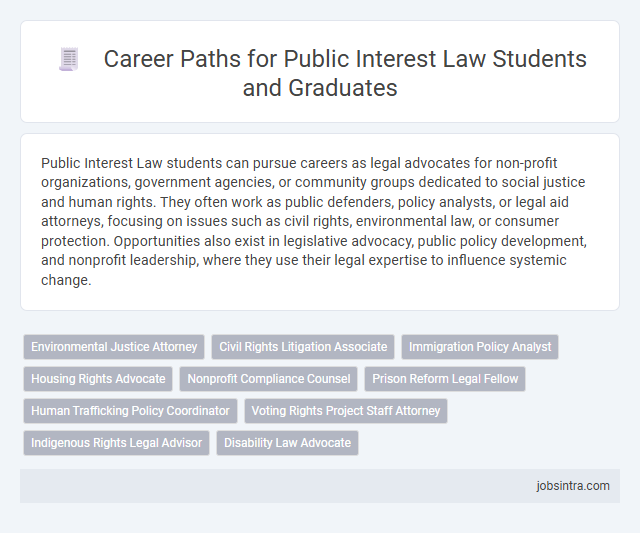 Career Paths for Public Interest Law Students and Graduates

Public Interest Law students can pursue careers as legal advocates for non-profit organizations, government agencies, or community groups dedicated to social justice and human rights. They often work as public defenders, policy analysts, or legal aid attorneys, focusing on issues such as civil rights, environmental law, or consumer protection. Opportunities also exist in legislative advocacy, public policy development, and nonprofit leadership, where they use their legal expertise to influence systemic change.

Environmental Justice Attorney
Civil Rights Litigation Associate
Immigration Policy Analyst
Housing Rights Advocate
Nonprofit Compliance Counsel
Prison Reform Legal Fellow
Human Trafficking Policy Coordinator
Voting Rights Project Staff Attorney
Indigenous Rights Legal Advisor
Disability Law Advocate

jobsintra.com