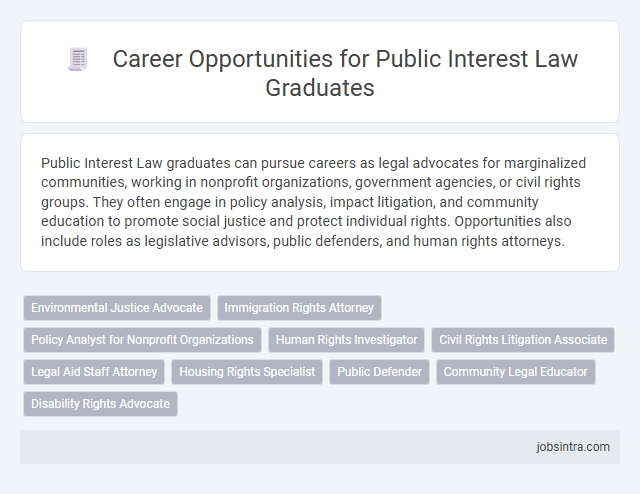 Career Opportunities for Public Interest Law Graduates

Public Interest Law graduates can pursue careers as legal advocates for marginalized communities, working in nonprofit organizations, government agencies, or civil rights groups. They often engage in policy analysis, impact litigation, and community education to promote social justice and protect individual rights. Opportunities also include roles as legislative advisors, public defenders, and human rights attorneys.

Environmental Justice Advocate
Immigration Rights Attorney
Policy Analyst for Nonprofit Organizations
Human Rights Investigator
Civil Rights Litigation Associate
Legal Aid Staff Attorney
Housing Rights Specialist
Public Defender
Community Legal Educator
Disability Rights Advocate

jobsintra.com