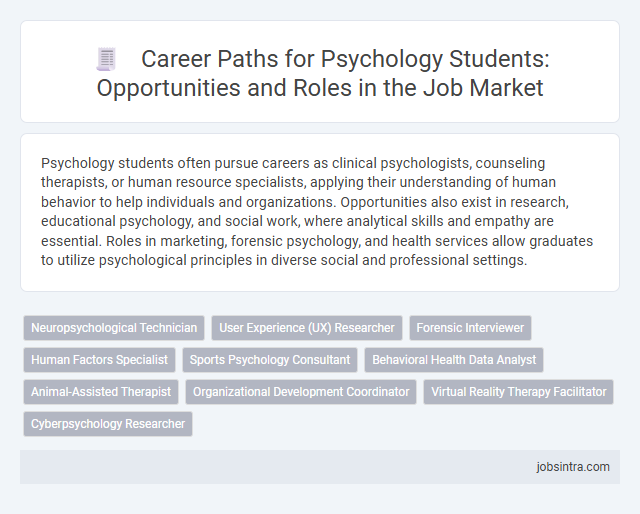 Career Paths for Psychology Students: Opportunities and Roles in the Job Market

Psychology students often pursue careers as clinical psychologists, counseling therapists, or human resource specialists, applying their understanding of human behavior to help individuals and organizations. Opportunities also exist in research, educational psychology, and social work, where analytical skills and empathy are essential. Roles in marketing, forensic psychology, and health services allow graduates to utilize psychological principles in diverse social and professional settings.

Neuropsychological Technician
User Experience (UX) Researcher
Forensic Interviewer
Human Factors Specialist
Sports Psychology Consultant
Behavioral Health Data Analyst
Animal-Assisted Therapist
Organizational Development Coordinator
Virtual Reality Therapy Facilitator
Cyberpsychology Researcher

jobsintra.com