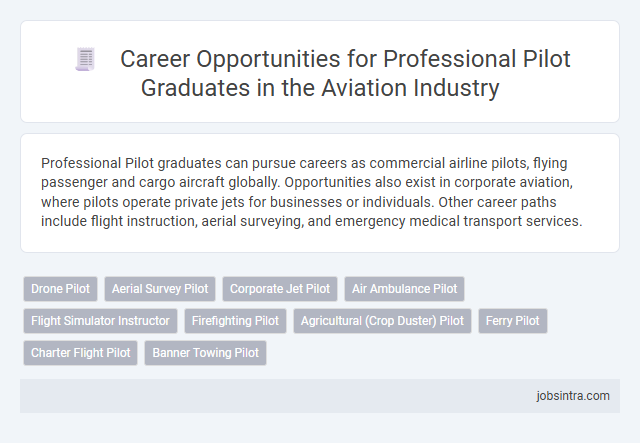 Career Opportunities for Professional Pilot Graduates in the Aviation Industry

Professional Pilot graduates can pursue careers as commercial airline pilots, flying passenger and cargo aircraft globally. Opportunities also exist in corporate aviation, where pilots operate private jets for businesses or individuals. Other career paths include flight instruction, aerial surveying, and emergency medical transport services.

Drone Pilot
Aerial Survey Pilot
Corporate Jet Pilot
Air Ambulance Pilot
Flight Simulator Instructor
Firefighting Pilot
Agricultural (Crop Duster) Pilot
Ferry Pilot
Charter Flight Pilot
Banner Towing Pilot

jobsintra.com