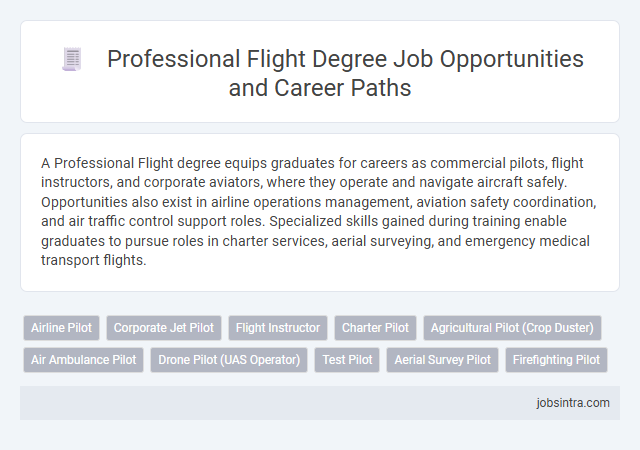 Professional Flight Degree Job Opportunities and Career Paths

A Professional Flight degree equips graduates for careers as commercial pilots, flight instructors, and corporate aviators, where they operate and navigate aircraft safely. Opportunities also exist in airline operations management, aviation safety coordination, and air traffic control support roles. Specialized skills gained during training enable graduates to pursue roles in charter services, aerial surveying, and emergency medical transport flights.

Airline Pilot
Corporate Jet Pilot
Flight Instructor
Charter Pilot
Agricultural Pilot (Crop Duster)
Air Ambulance Pilot
Drone Pilot (UAS Operator)
Test Pilot
Aerial Survey Pilot
Firefighting Pilot

jobsintra.com