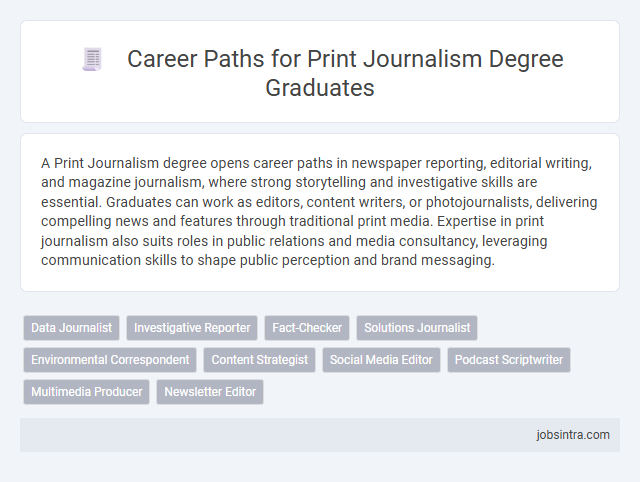 Career Paths for Print Journalism Degree Graduates

A Print Journalism degree opens career paths in newspaper reporting, editorial writing, and magazine journalism, where strong storytelling and investigative skills are essential. Graduates can work as editors, content writers, or photojournalists, delivering compelling news and features through traditional print media. Expertise in print journalism also suits roles in public relations and media consultancy, leveraging communication skills to shape public perception and brand messaging.

Data Journalist
Investigative Reporter
Fact-Checker
Solutions Journalist
Environmental Correspondent
Content Strategist
Social Media Editor
Podcast Scriptwriter
Multimedia Producer
Newsletter Editor

jobsintra.com