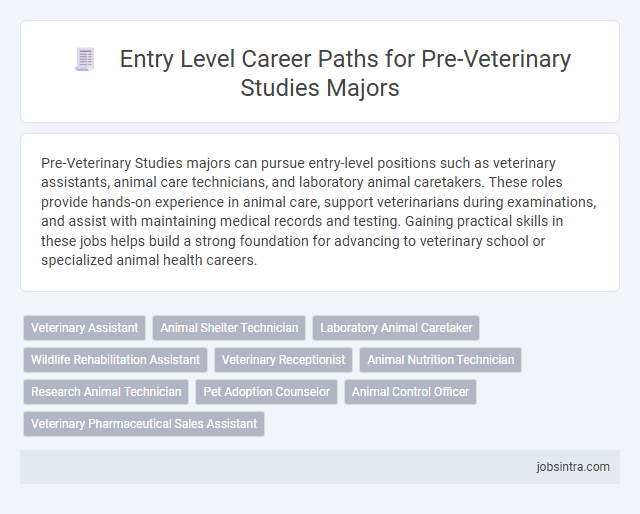 Entry Level Career Paths for Pre-Veterinary Studies Majors

Pre-Veterinary Studies majors can pursue entry-level positions such as veterinary assistants, animal care technicians, and laboratory animal caretakers. These roles provide hands-on experience in animal care, support veterinarians during examinations, and assist with maintaining medical records and testing. Gaining practical skills in these jobs helps build a strong foundation for advancing to veterinary school or specialized animal health careers.

Veterinary Assistant
Animal Shelter Technician
Laboratory Animal Caretaker
Wildlife Rehabilitation Assistant
Veterinary Receptionist
Animal Nutrition Technician
Research Animal Technician
Pet Adoption Counselor
Animal Control Officer
Veterinary Pharmaceutical Sales Assistant

jobsintra.com