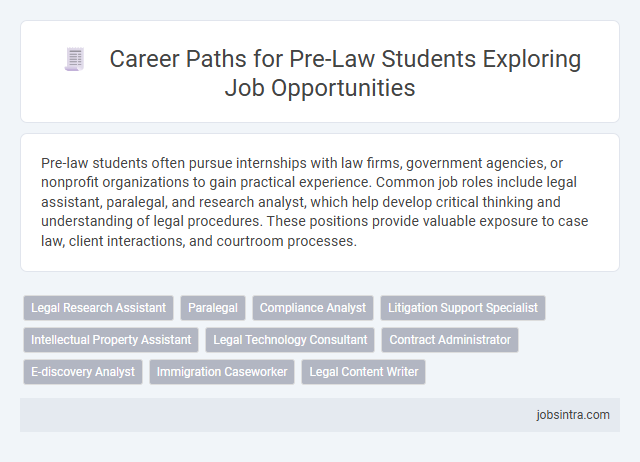 Career Paths for Pre-Law Students Exploring Job Opportunities

Pre-law students often pursue internships with law firms, government agencies, or nonprofit organizations to gain practical experience. Common job roles include legal assistant, paralegal, and research analyst, which help develop critical thinking and understanding of legal procedures. These positions provide valuable exposure to case law, client interactions, and courtroom processes.

Legal Research Assistant
Paralegal
Compliance Analyst
Litigation Support Specialist
Intellectual Property Assistant
Legal Technology Consultant
Contract Administrator
E-discovery Analyst
Immigration Caseworker
Legal Content Writer

jobsintra.com