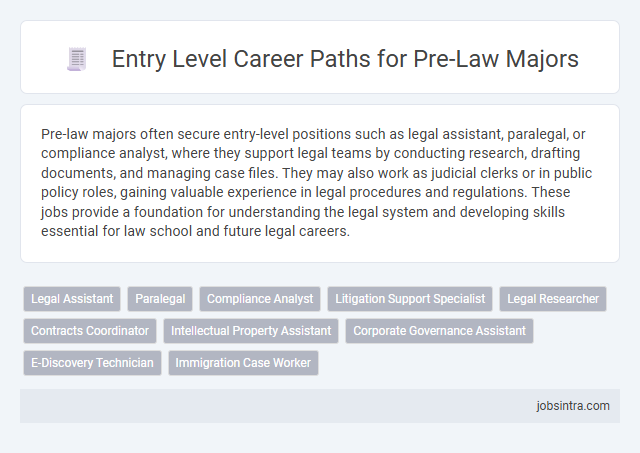 Entry Level Career Paths for Pre-Law Majors

Pre-law majors often secure entry-level positions such as legal assistant, paralegal, or compliance analyst, where they support legal teams by conducting research, drafting documents, and managing case files. They may also work as judicial clerks or in public policy roles, gaining valuable experience in legal procedures and regulations. These jobs provide a foundation for understanding the legal system and developing skills essential for law school and future legal careers.

Legal Assistant
Paralegal
Compliance Analyst
Litigation Support Specialist
Legal Researcher
Contracts Coordinator
Intellectual Property Assistant
Corporate Governance Assistant
E-Discovery Technician
Immigration Case Worker

jobsintra.com