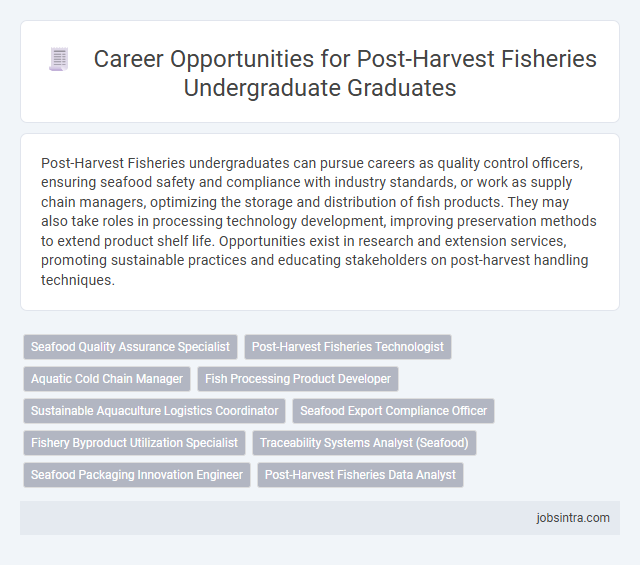 Career Opportunities for Post-Harvest Fisheries Undergraduate Graduates

Post-Harvest Fisheries undergraduates can pursue careers as quality control officers, ensuring seafood safety and compliance with industry standards, or work as supply chain managers, optimizing the storage and distribution of fish products. They may also take roles in processing technology development, improving preservation methods to extend product shelf life. Opportunities exist in research and extension services, promoting sustainable practices and educating stakeholders on post-harvest handling techniques.

Seafood Quality Assurance Specialist
Post-Harvest Fisheries Technologist
Aquatic Cold Chain Manager
Fish Processing Product Developer
Sustainable Aquaculture Logistics Coordinator
Seafood Export Compliance Officer
Fishery Byproduct Utilization Specialist
Traceability Systems Analyst (Seafood)
Seafood Packaging Innovation Engineer
Post-Harvest Fisheries Data Analyst

jobsintra.com