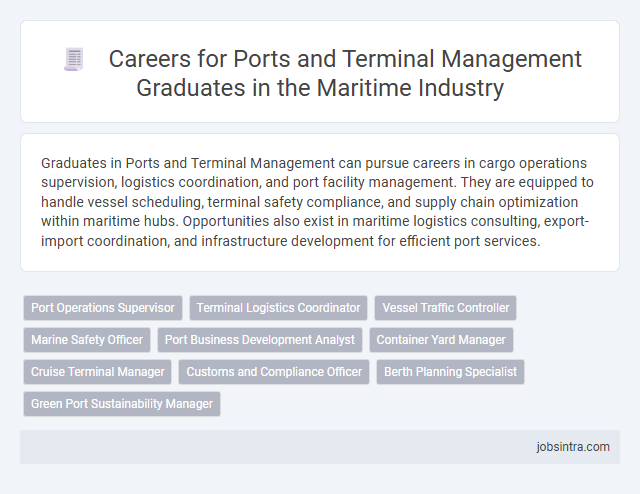 Careers for Ports and Terminal Management Graduates in the Maritime Industry

Graduates in Ports and Terminal Management can pursue careers in cargo operations supervision, logistics coordination, and port facility management. They are equipped to handle vessel scheduling, terminal safety compliance, and supply chain optimization within maritime hubs. Opportunities also exist in maritime logistics consulting, export-import coordination, and infrastructure development for efficient port services.

Port Operations Supervisor
Terminal Logistics Coordinator
Vessel Traffic Controller
Marine Safety Officer
Port Business Development Analyst
Container Yard Manager
Cruise Terminal Manager
Customs and Compliance Officer
Berth Planning Specialist
Green Port Sustainability Manager

jobsintra.com