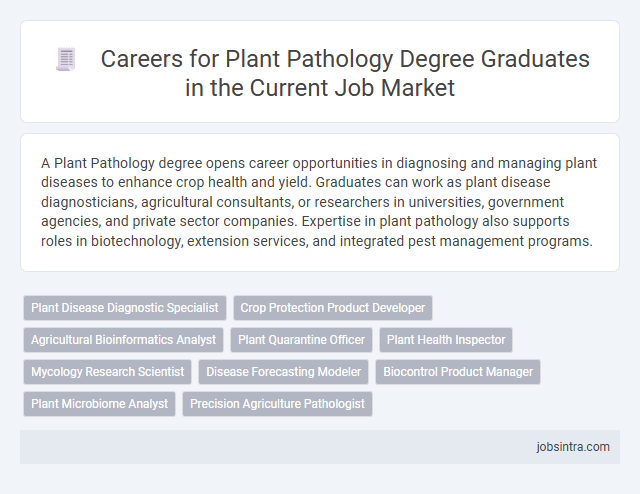 Careers for Plant Pathology Degree Graduates in the Current Job Market

A Plant Pathology degree opens career opportunities in diagnosing and managing plant diseases to enhance crop health and yield. Graduates can work as plant disease diagnosticians, agricultural consultants, or researchers in universities, government agencies, and private sector companies. Expertise in plant pathology also supports roles in biotechnology, extension services, and integrated pest management programs.

Plant Disease Diagnostic Specialist
Crop Protection Product Developer
Agricultural Bioinformatics Analyst
Plant Quarantine Officer
Plant Health Inspector
Mycology Research Scientist
Disease Forecasting Modeler
Biocontrol Product Manager
Plant Microbiome Analyst
Precision Agriculture Pathologist

jobsintra.com