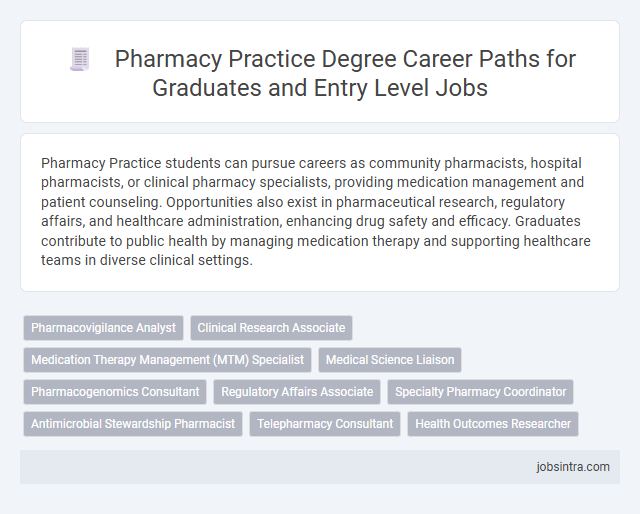 Pharmacy Practice Degree Career Paths for Graduates and Entry Level Jobs

Pharmacy Practice students can pursue careers as community pharmacists, hospital pharmacists, or clinical pharmacy specialists, providing medication management and patient counseling. Opportunities also exist in pharmaceutical research, regulatory affairs, and healthcare administration, enhancing drug safety and efficacy. Graduates contribute to public health by managing medication therapy and supporting healthcare teams in diverse clinical settings.

Pharmacovigilance Analyst
Clinical Research Associate
Medication Therapy Management (MTM) Specialist
Medical Science Liaison
Pharmacogenomics Consultant
Regulatory Affairs Associate
Specialty Pharmacy Coordinator
Antimicrobial Stewardship Pharmacist
Telepharmacy Consultant
Health Outcomes Researcher

jobsintra.com